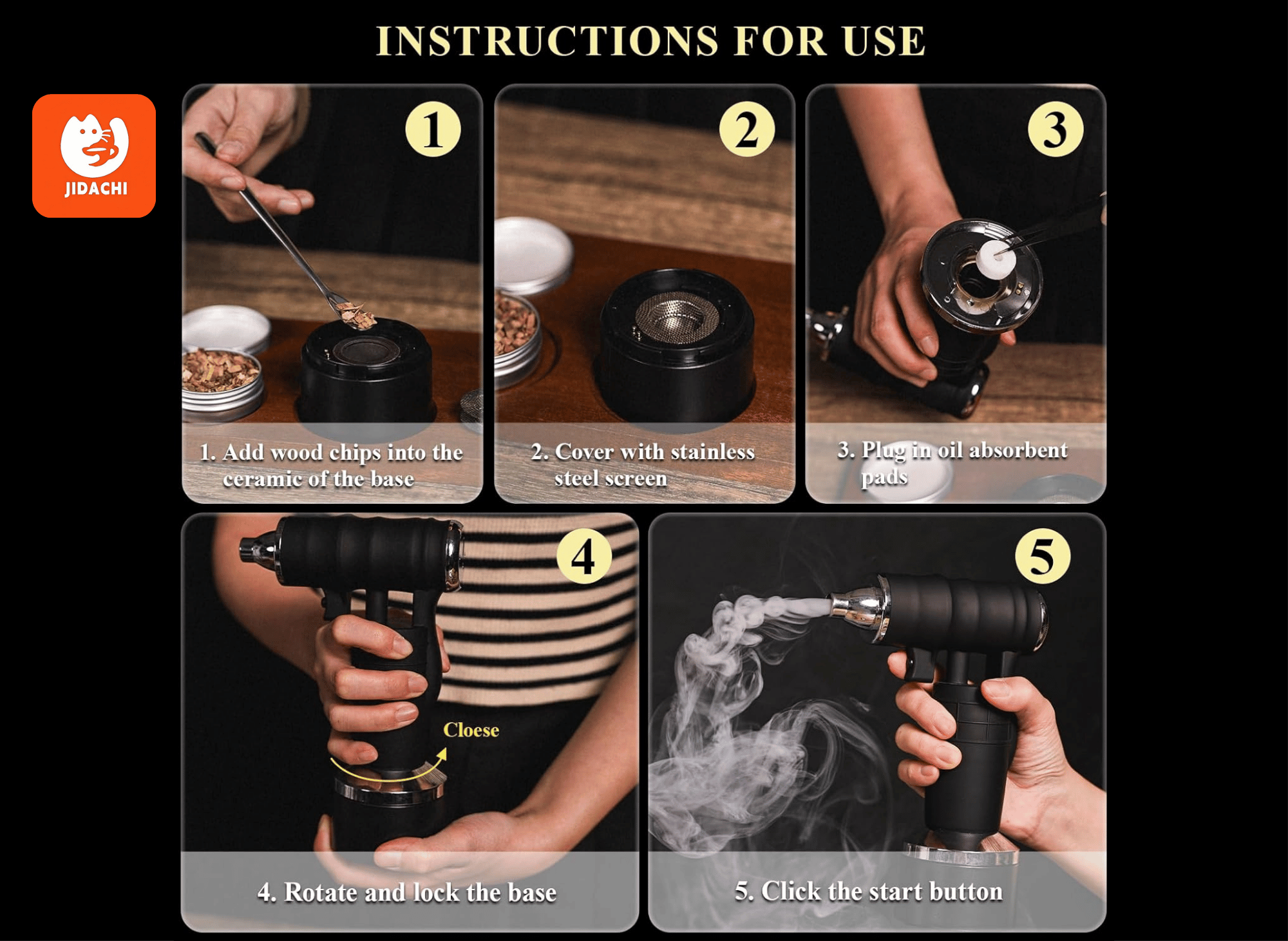 INSTRUCTIONS FOR USE

JIDACHI

1

1. Add wood chips into the ceramic of the base

2

2. Cover with stainless steel screen

3

3. Plug in oil absorbent pads

4

Cloese

4. Rotate and lock the base

5

5. Click the start button